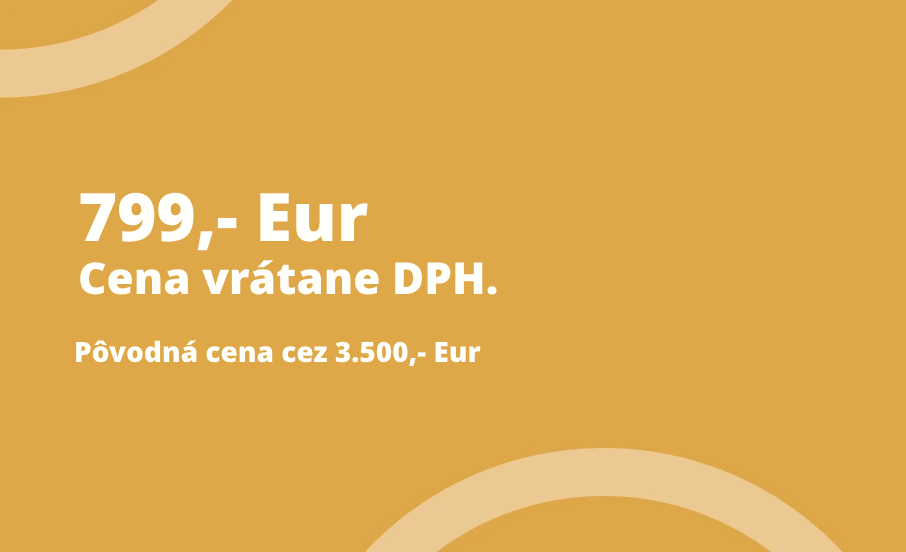 799,- Eur
Cena vrátane DPH.

Pôvodná cena cez 3.500,- Eur